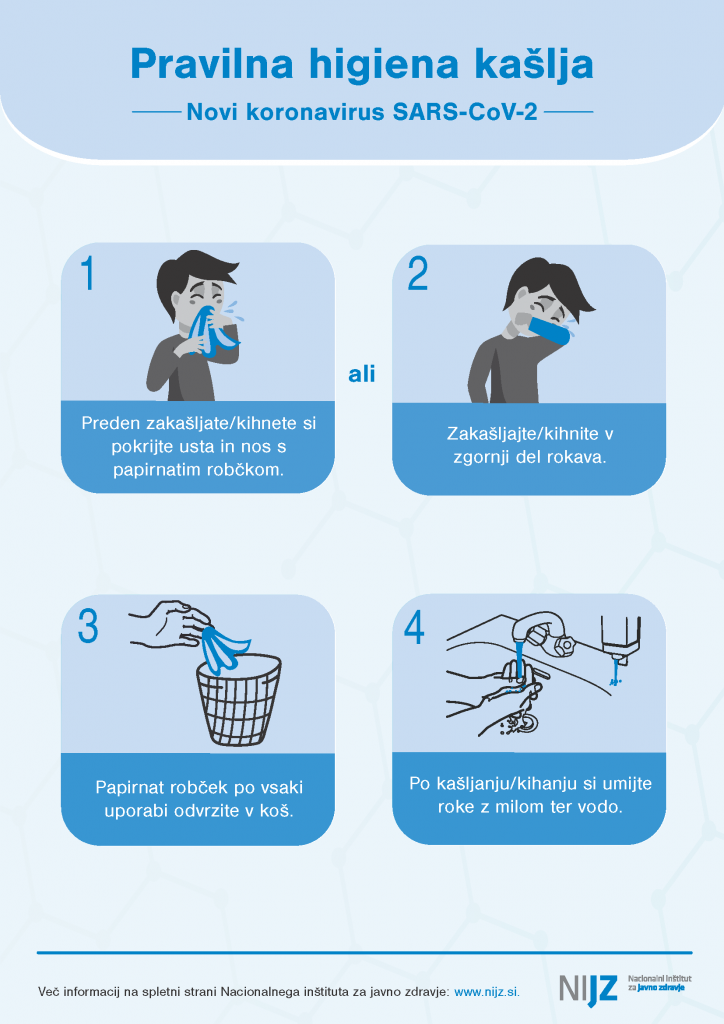 Pravilna higiena kašlja

Novi koronavirus SARS-CoV-2

1

Preden zakašljate/kihnete si pokrijte usta in nos s papirnatim robčkom.

ali

2

Zakašljajte/kihnite v zgornji del rokava.

3

Papirnat robček po vsaki uporabi odvrzite v koš.

4

Po kašljanju/kihanju si umijte roke z milom ter vodo.

Več informacij na spletni strani Nacionalnega inštituta za javno zdravje: www.nijz.si.

NIJZ Nacionalni inštitut za javno zdravje