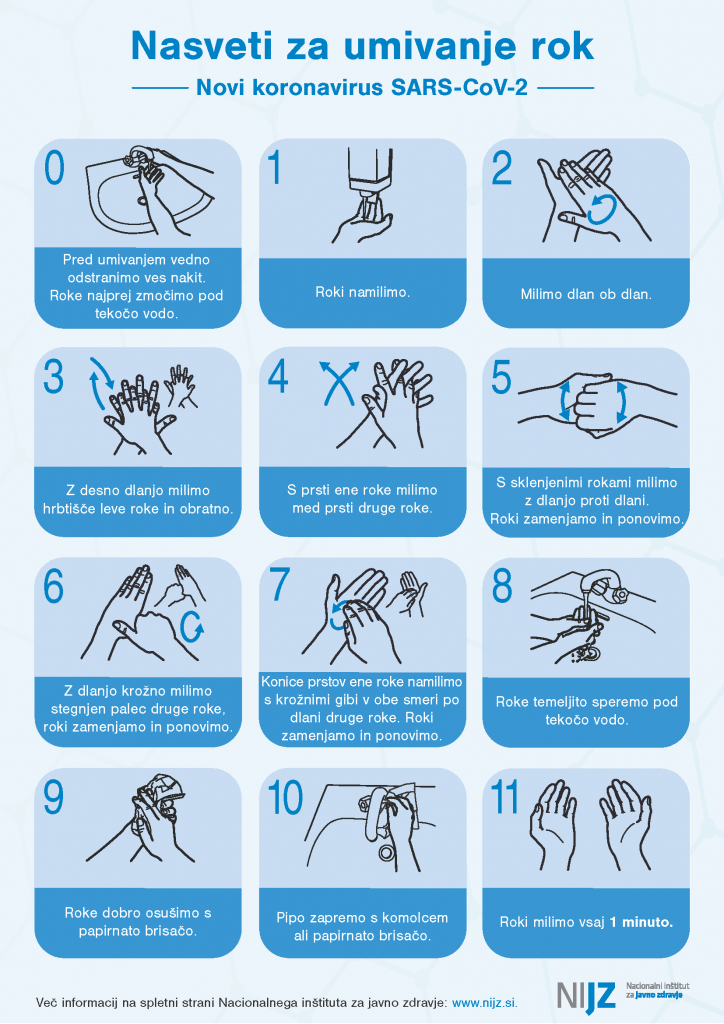 Nasveti za umivanje rok

Novi koronavirus SARS-CoV-2

0
Pred umivanjem vedno odstranimo ves nakit. Roke najprej zmočimo pod tekočo vodo.

1
Roki namilimo.

2
Milimo dlan ob dlan.

3
Z desno dlanjo milimo hrbtišče leve roke in obratno.

4
S prsti ene roke milimo med prsti druge roke.

5
S sklenjenimi rokami milimo z dlanjo proti dlani. Roki zamenjamo in ponovimo.

6
Z dlanjo krožno milimo stegnjen palec druge roke, roki zamenjamo in ponovimo.

7
Konice prstov ene roke namilimo s krožnimi gibi v obe smeri po dlani druge roke. Roki zamenjamo in ponovimo.

8
Roke temeljito speremo pod tekočo vodo.

9
Roke dobro osušimo s papirnato brisačo.

10
Pipo zapremo s komolcem ali papirnato brisačo.

11
Roki milimo vsaj 1 minuto.

Več informacij na spletni strani Nacionalnega inštituta za javno zdravje: www.nijz.si.

NIJZ Nacionalni inštitut za javno zdravje